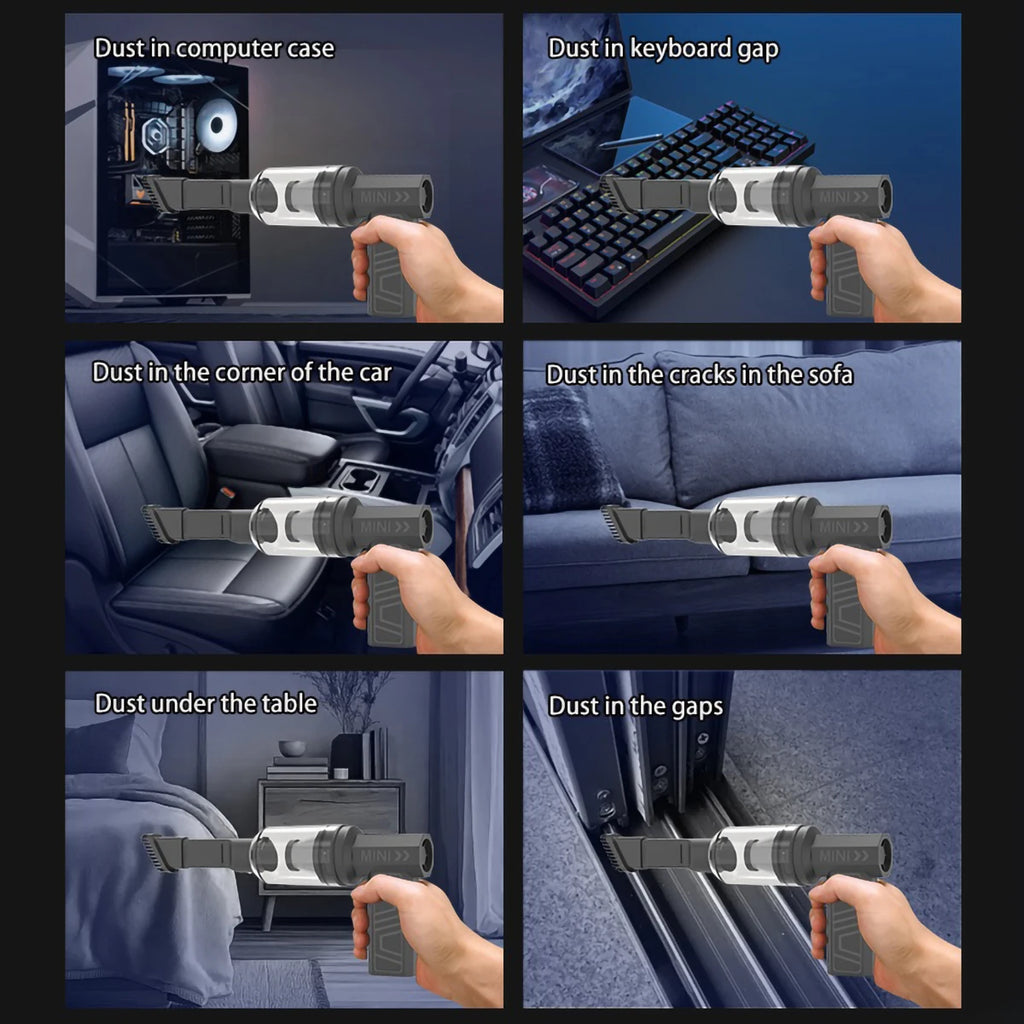 Dust in computer case

MINI

Dust in keyboard gap

MINI

Dust in the corner of the car

MINI

Dust in the cracks in the sofa

MINI

Dust under the table

MINI

Dust in the gaps

MINI